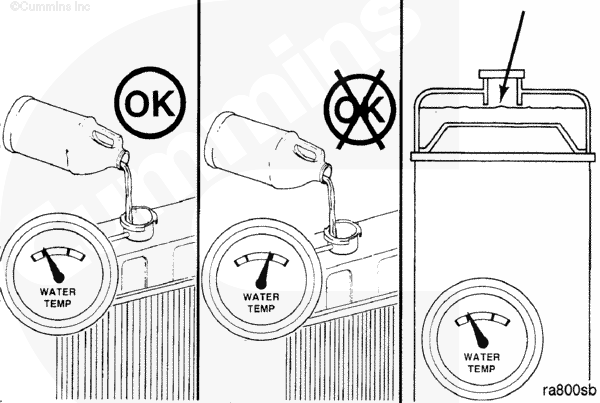 ©Cummins Inc

Cummins

OK

WATER TEMP

OK

WATER TEMP

WATER TEMP

ra800sb