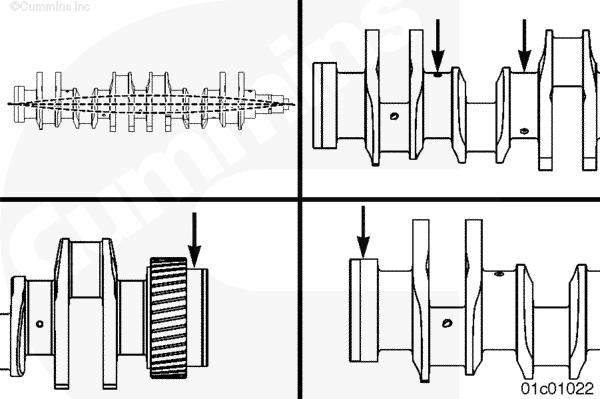 ©Cummins Inc

Cummins

01c01022